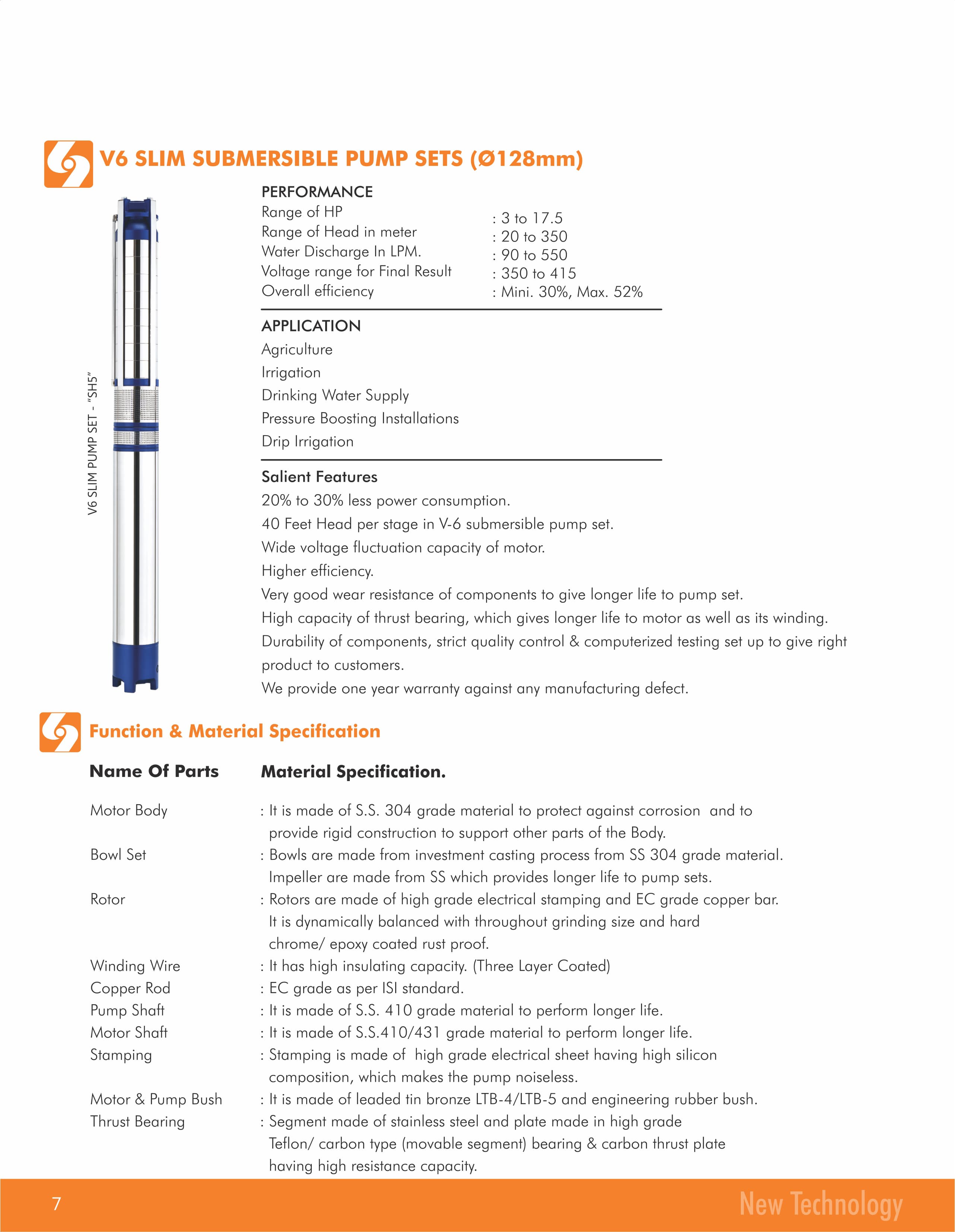 V6 SLIM SUBMERSIBLE PUMP SETS (Ø128mm)

V6 SLIM PUMP SET - "SH5"

PERFORMANCE

| | |
|---|---|
| Range of HP | : 3 to 17.5 |
| Range of Head in meter | : 20 to 350 |
| Water Discharge In LPM. | : 90 to 550 |
| Voltage range for Final Result | : 350 to 415 |
| Overall efficiency | : Mini. 30%, Max. 52% |

APPLICATION
Agriculture
Irrigation
Drinking Water Supply
Pressure Boosting Installations
Drip Irrigation

Salient Features
20% to 30% less power consumption.
40 Feet Head per stage in V-6 submersible pump set.
Wide voltage fluctuation capacity of motor.
Higher efficiency.
Very good wear resistance of components to give longer life to pump set.
High capacity of thrust bearing, which gives longer life to motor as well as its winding.
Durability of components, strict quality control & computerized testing set up to give right product to customers.
We provide one year warranty against any manufacturing defect.

Function & Material Specification

| Name Of Parts | Material Specification. |
|---|---|
| Motor Body | : It is made of S.S. 304 grade material to protect against corrosion and to provide rigid construction to support other parts of the Body. |
| Bowl Set | : Bowls are made from investment casting process from SS 304 grade material. Impeller are made from SS which provides longer life to pump sets. |
| Rotor | : Rotors are made of high grade electrical stamping and EC grade copper bar. It is dynamically balanced with throughout grinding size and hard chrome/ epoxy coated rust proof. |
| Winding Wire | : It has high insulating capacity. (Three Layer Coated) |
| Copper Rod | : EC grade as per ISI standard. |
| Pump Shaft | : It is made of S.S. 410 grade material to perform longer life. |
| Motor Shaft | : It is made of S.S.410/431 grade material to perform longer life. |
| Stamping | : Stamping is made of high grade electrical sheet having high silicon composition, which makes the pump noiseless. |
| Motor & Pump Bush | : It is made of leaded tin bronze LTB-4/LTB-5 and engineering rubber bush. |
| Thrust Bearing | : Segment made of stainless steel and plate made in high grade Teflon/ carbon type (movable segment) bearing & carbon thrust plate having high resistance capacity. |

7

New Technology