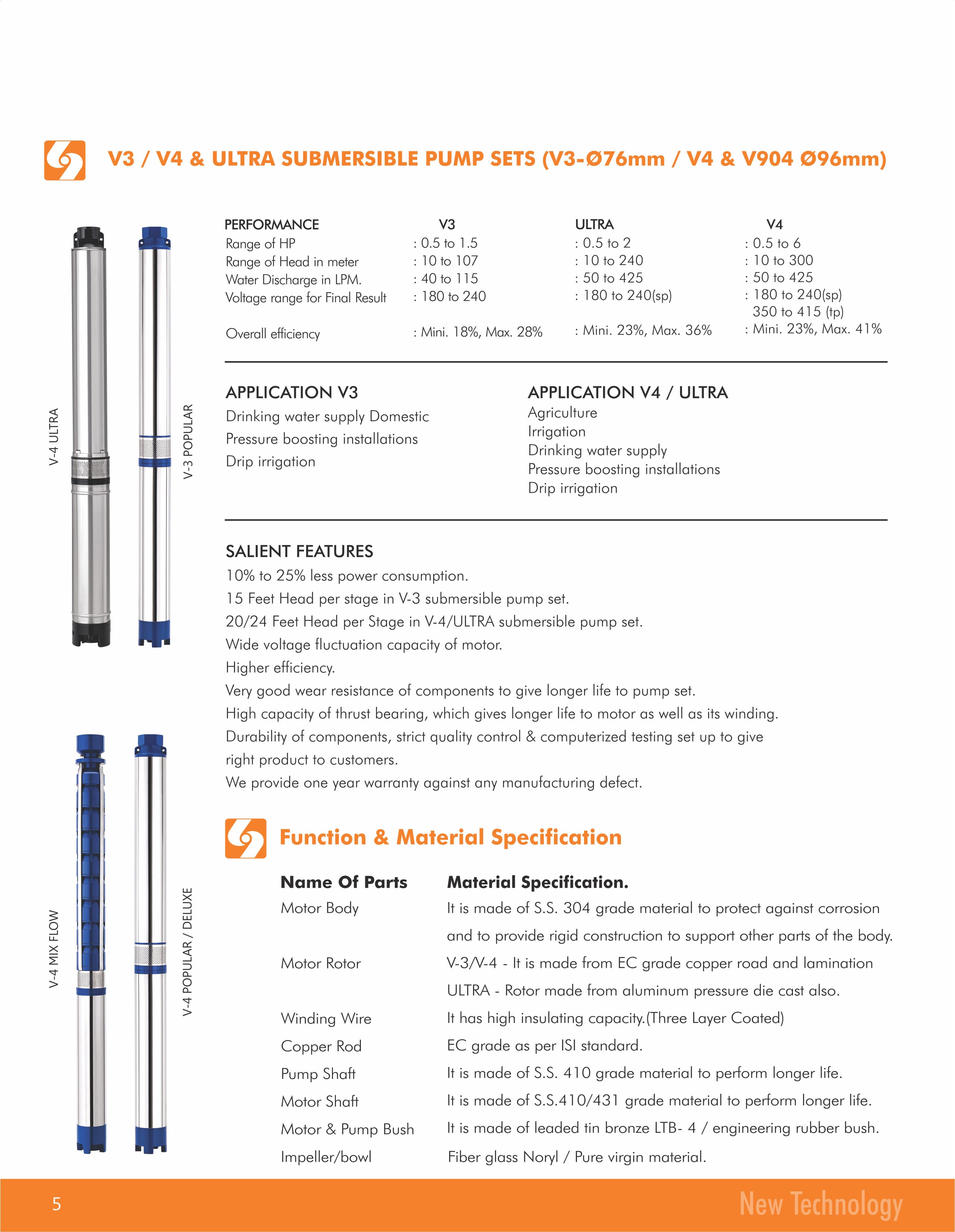 V3 / V4 & ULTRA SUBMERSIBLE PUMP SETS (V3-Ø76mm / V4 & V904 Ø96mm)

V-4 ULTRA

V-3 POPULAR

| PERFORMANCE | V3 | ULTRA | V4 |
|---|---|---|---|
| Range of HP | : 0.5 to 1.5 | : 0.5 to 2 | : 0.5 to 6 |
| Range of Head in meter | : 10 to 107 | : 10 to 240 | : 10 to 300 |
| Water Discharge in LPM. | : 40 to 115 | : 50 to 425 | : 50 to 425 |
| Voltage range for Final Result | : 180 to 240 | : 180 to 240(sp) | : 180 to 240(sp) 350 to 415 (tp) |
| Overall efficiency | : Mini. 18%, Max. 28% | : Mini. 23%, Max. 36% | : Mini. 23%, Max. 41% |

APPLICATION V3
Drinking water supply Domestic
Pressure boosting installations
Drip irrigation

APPLICATION V4 / ULTRA
Agriculture
Irrigation
Drinking water supply
Pressure boosting installations
Drip irrigation

SALIENT FEATURES
10% to 25% less power consumption.
15 Feet Head per stage in V-3 submersible pump set.
20/24 Feet Head per Stage in V-4/ULTRA submersible pump set.
Wide voltage fluctuation capacity of motor.
Higher efficiency.
Very good wear resistance of components to give longer life to pump set.
High capacity of thrust bearing, which gives longer life to motor as well as its winding.
Durability of components, strict quality control & computerized testing set up to give right product to customers.
We provide one year warranty against any manufacturing defect.

V-4 MIX FLOW

V-4 POPULAR / DELUXE

Function & Material Specification

| Name Of Parts | Material Specification. |
|---|---|
| Motor Body | It is made of S.S. 304 grade material to protect against corrosion and to provide rigid construction to support other parts of the body. |
| Motor Rotor | V-3/V-4 - It is made from EC grade copper road and lamination ULTRA - Rotor made from aluminum pressure die cast also. |
| Winding Wire | It has high insulating capacity.(Three Layer Coated) |
| Copper Rod | EC grade as per ISI standard. |
| Pump Shaft | It is made of S.S. 410 grade material to perform longer life. |
| Motor Shaft | It is made of S.S.410/431 grade material to perform longer life. |
| Motor & Pump Bush | It is made of leaded tin bronze LTB- 4 / engineering rubber bush. |
| Impeller/bowl | Fiber glass Noryl / Pure virgin material. |

5

New Technology